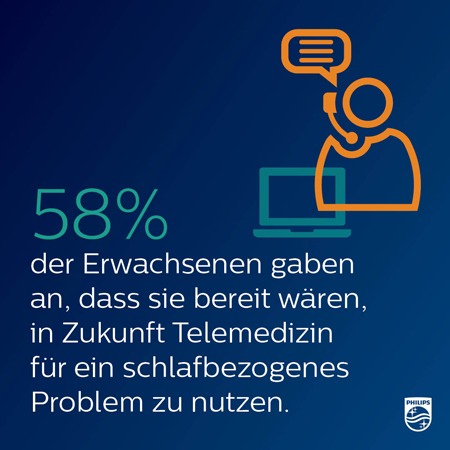 58%
der Erwachsenen gaben an, dass sie bereit wären, in Zukunft Telemedizin für ein schlafbezogenes Problem zu nutzen.

PHILIPS